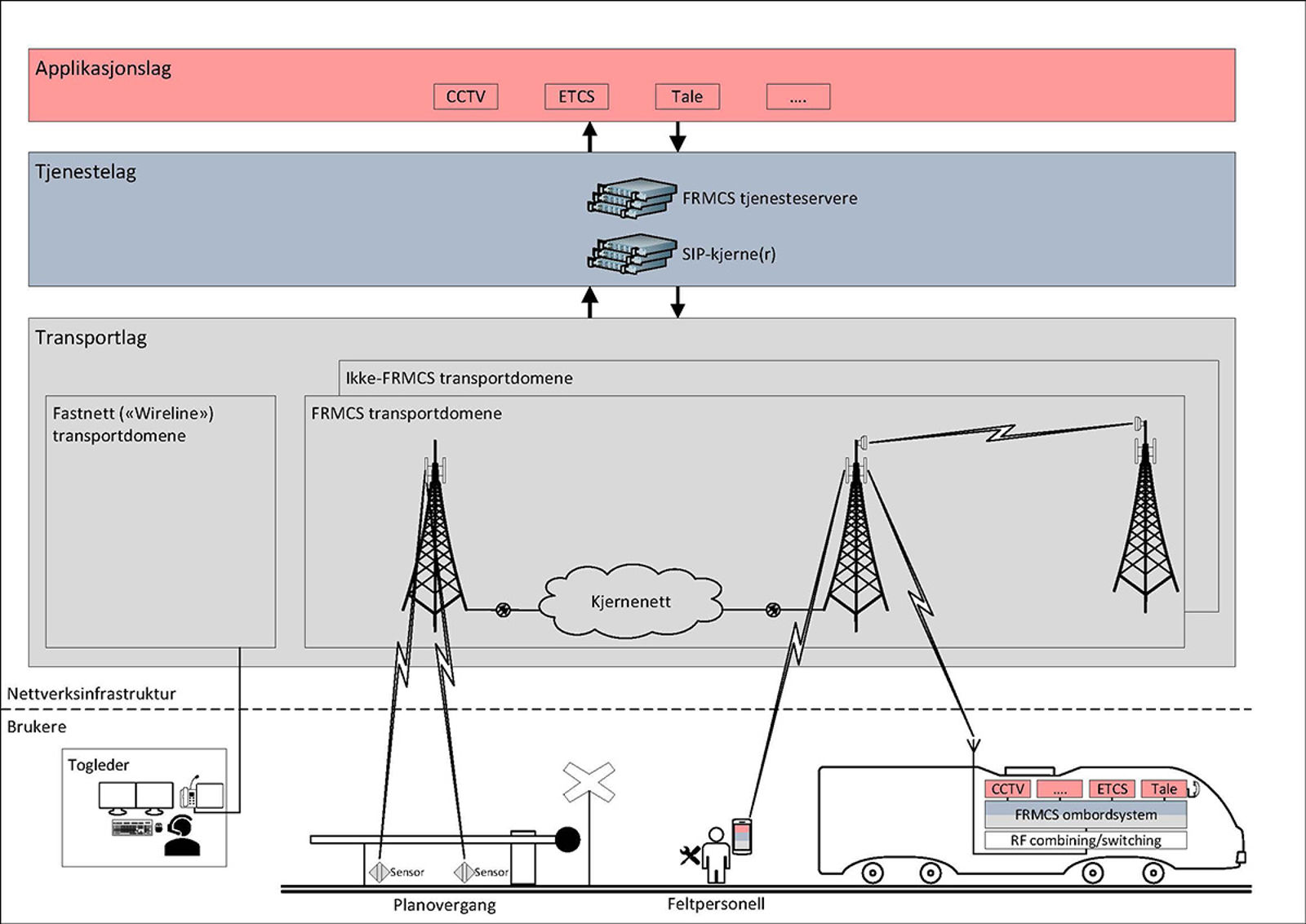 Applikasjonslag

CCTV

ETCS

Tale

....

Tjenestelag

FRMCS tjenesteservere

SIP-kjerne(r)

Transportlag

Ikke-FRMCS transportdomene

Fastnett («Wireline») transportdomene

FRMCS transportdomene

Kjernenett

Nettverksinfrastruktur

Brukere

Togleder

Sensor

Sensor

Planovergang

Feltpersonell

CCTV

....

ETCS

Tale

FRMCS ombordsystem

RF combining/switching